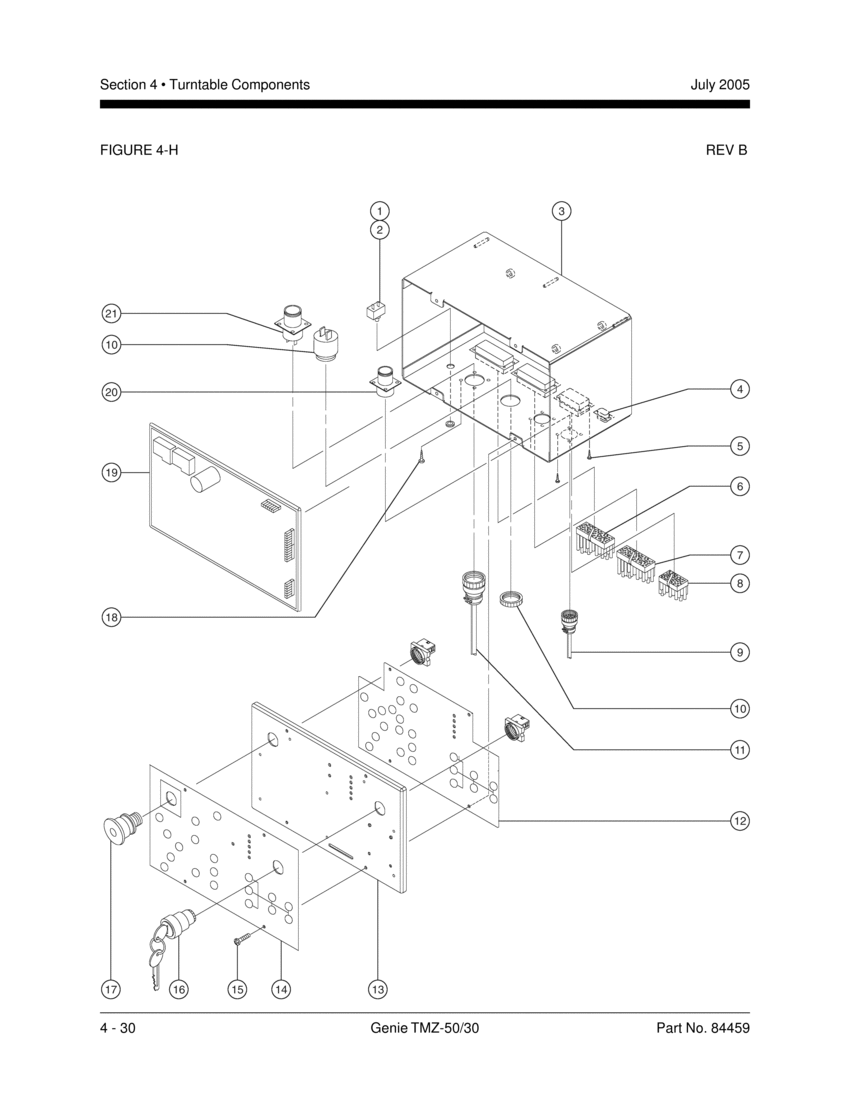 Section 4 • Turntable Components

July 2005

FIGURE 4-H

REV B

1
2
3
21
10
20
4
5
19
6
7
8
18
9
10
11
12
17
16
15
14
13

4 - 30

Genie TMZ-50/30

Part No. 84459