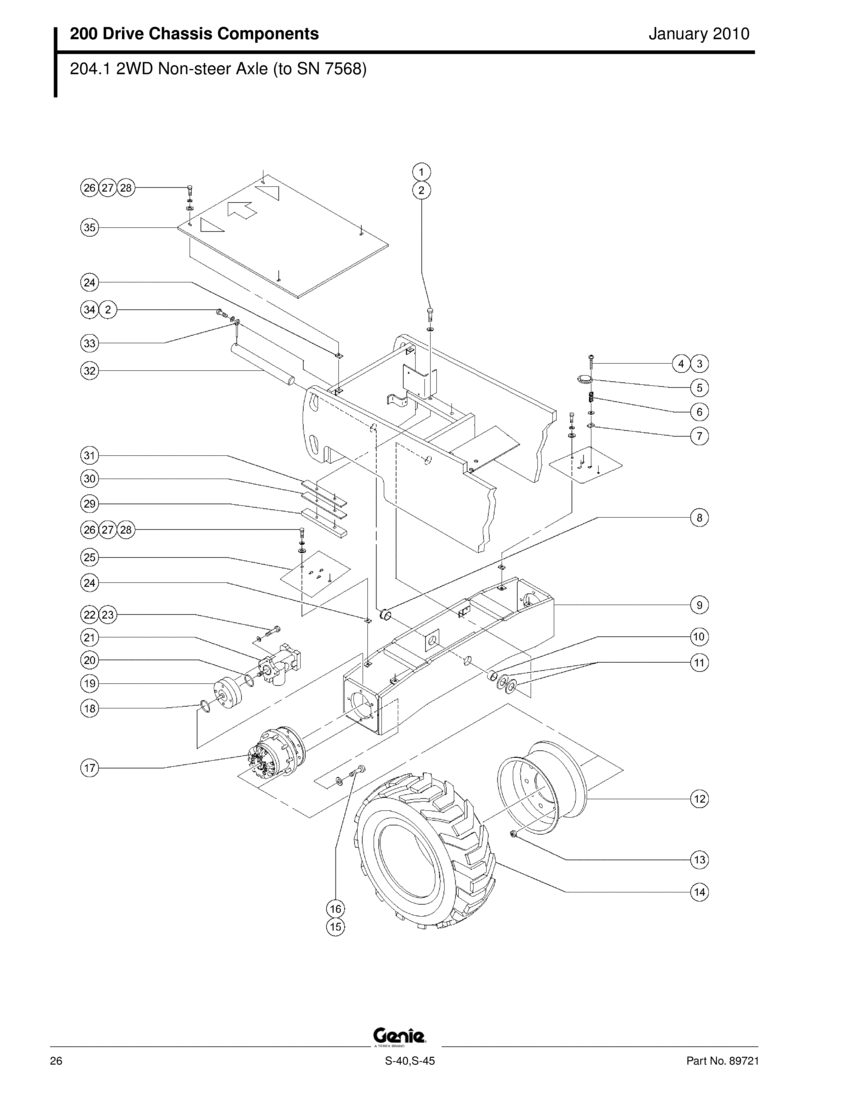 200 Drive Chassis Components

January 2010

204.1 2WD Non-steer Axle (to SN 7568)

26 27 28

35

24

34 2

33

32

31

30

29

26 27 28

25

24

22 23

21

20

19

18

17

1

2

4 3

5

6

7

8

9

10

11

12

13

14

16

15

Genie

26

S-40,S-45

Part No. 89721