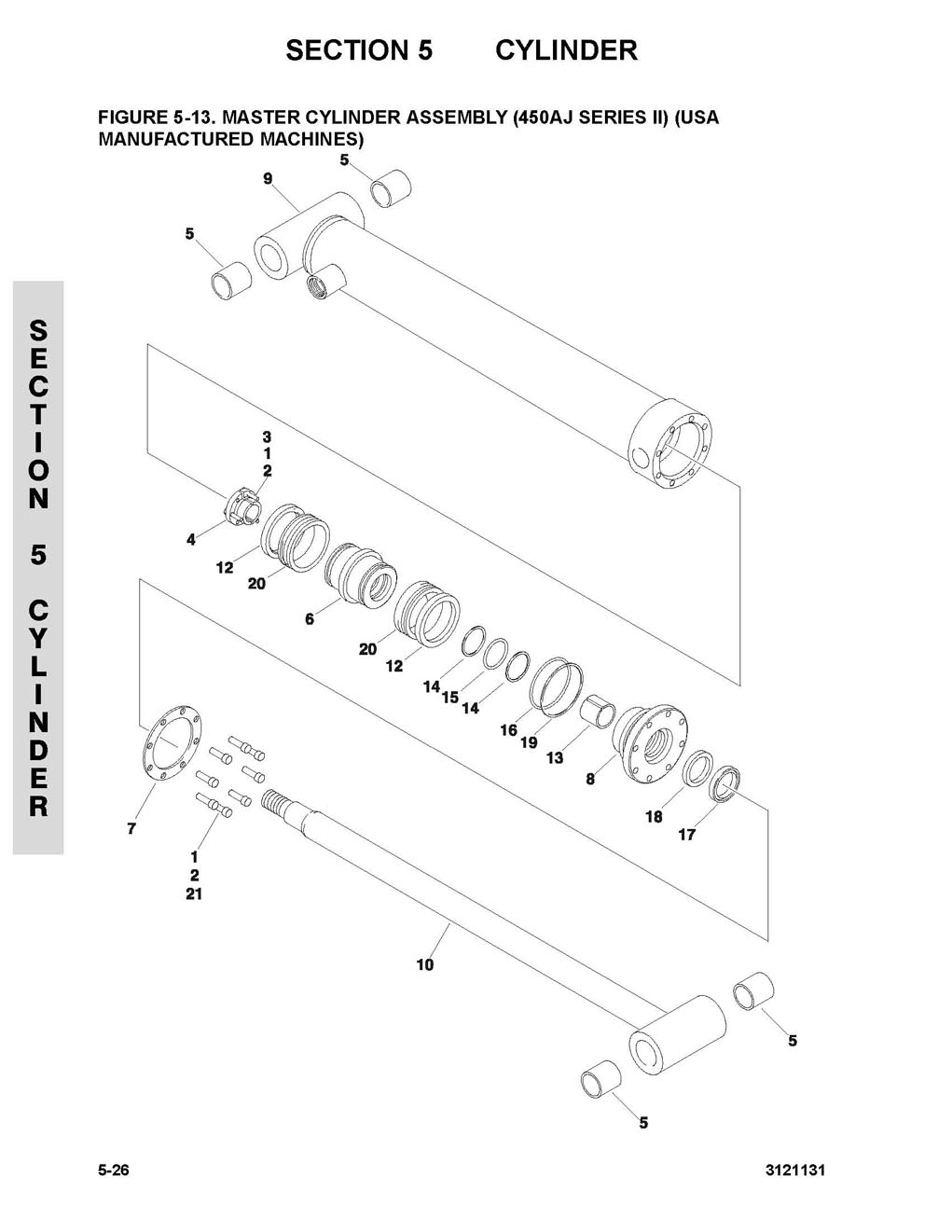 SECTION 5 CYLINDER

FIGURE 5-13. MASTER CYLINDER ASSEMBLY (450AJ SERIES II) (USA MANUFACTURED MACHINES)

SECTION 5 CYLINDER

5
9
5
3
1
2
4
12
20
6
20
12
14
15
14
16
19
13
8
18
17
7
1
2
21
10
5
5

5-26

3121131