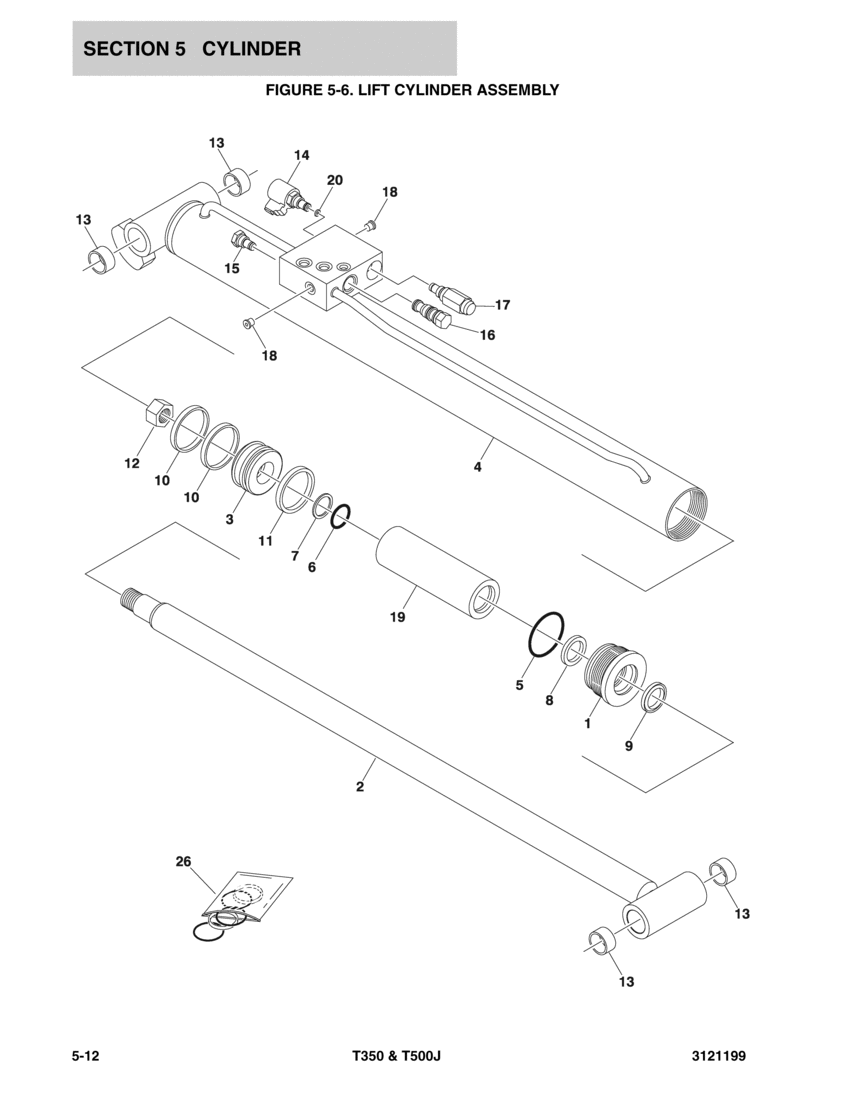 SECTION 5 CYLINDER

FIGURE 5-6. LIFT CYLINDER ASSEMBLY

13
14
20
18
13
15
17
16
18
12
10
10
3
11
7
6
4
19
5
8
1
9
2
26
13
13

5-12
T350 & T500J
3121199