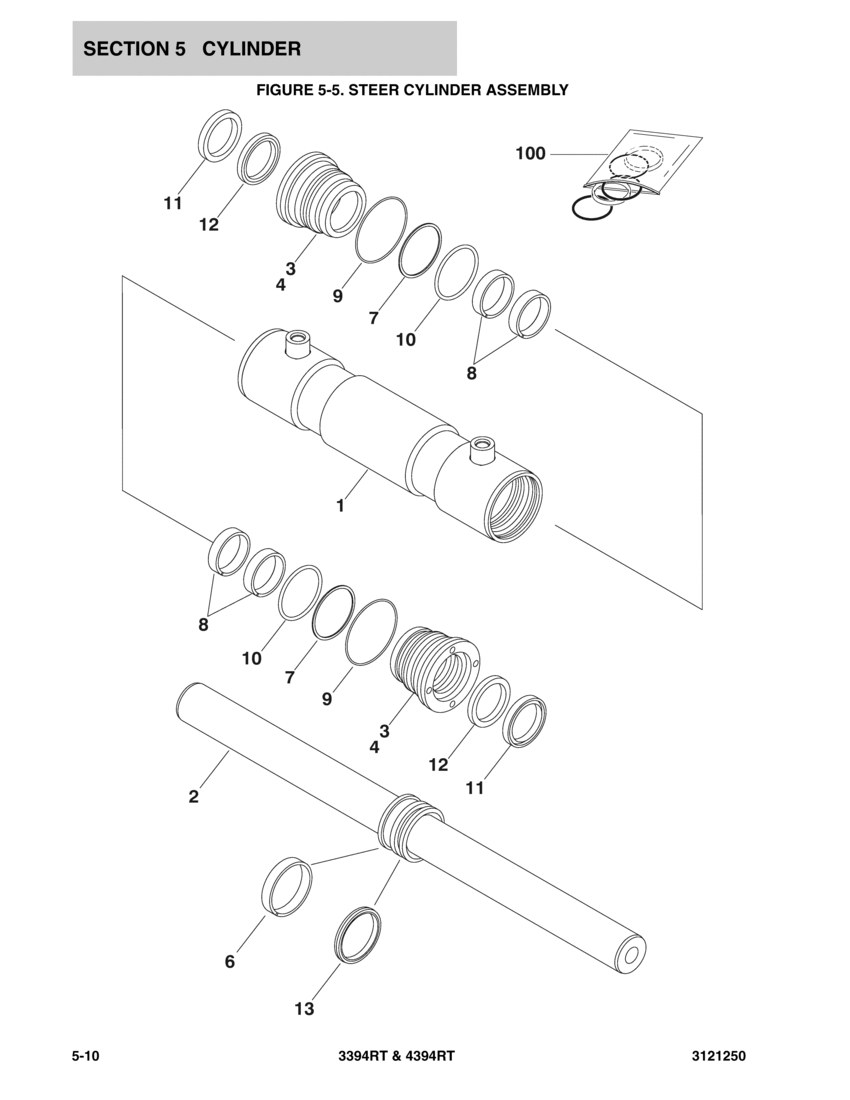 SECTION 5 CYLINDER

FIGURE 5-5. STEER CYLINDER ASSEMBLY

100

11

12

3
4

9

7

10

8

1

8

10

7

9

3
4

12

11

2

6

13

5-10

3394RT & 4394RT

3121250