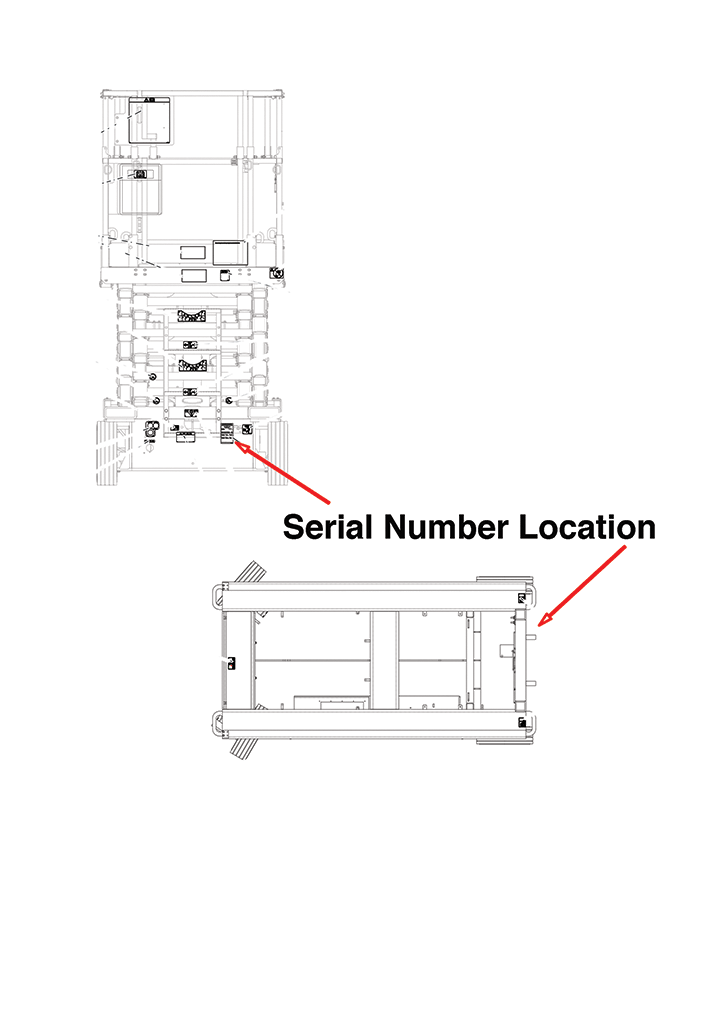 Serial Number Location