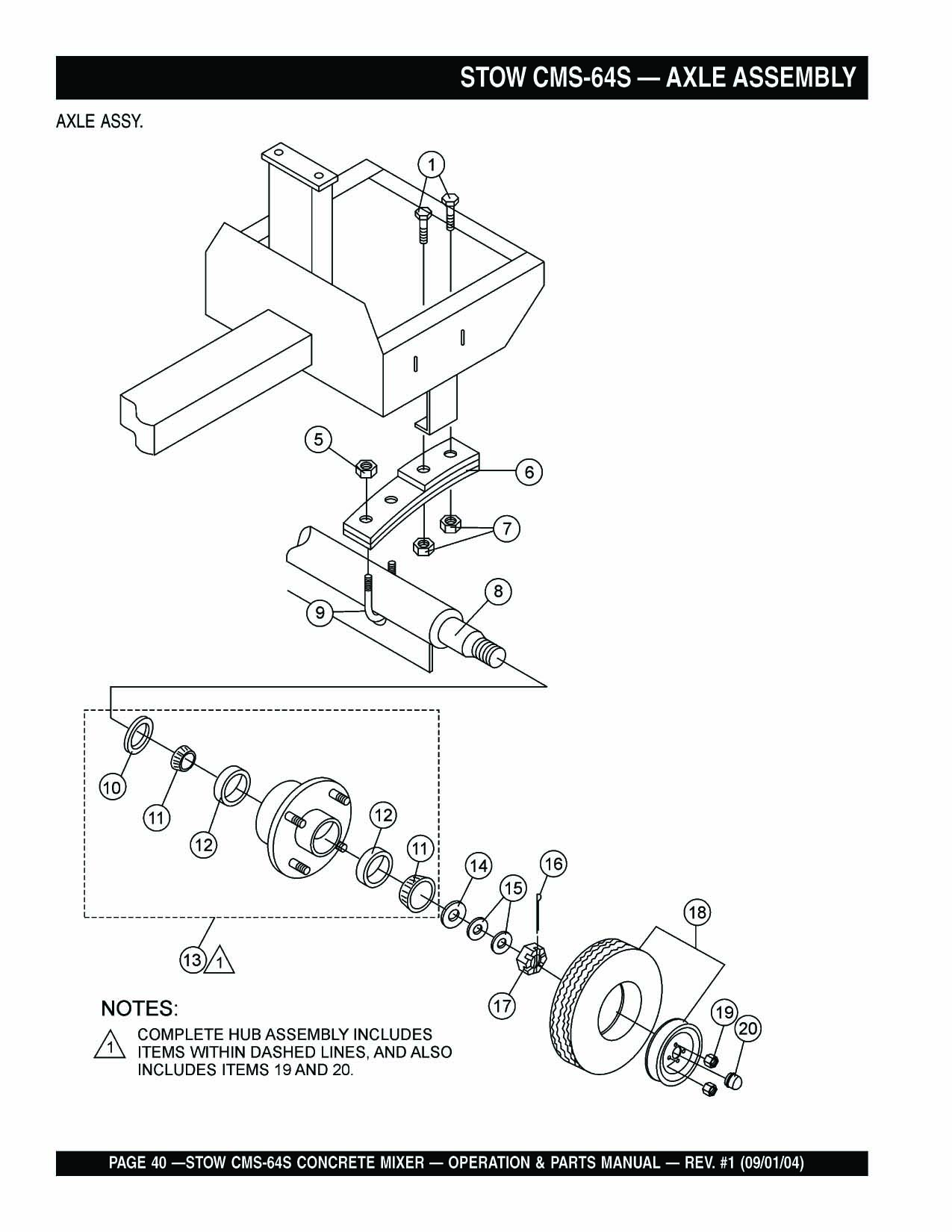 STOW CMS-64S — AXLE ASSEMBLY

AXLE ASSY.

1

5

6

7

8

9

10

11

12

12

11

14

15

16

18

13 1

17

19

20

NOTES:

1 COMPLETE HUB ASSEMBLY INCLUDES ITEMS WITHIN DASHED LINES, AND ALSO INCLUDES ITEMS 19 AND 20.

PAGE 40 —STOW CMS-64S CONCRETE MIXER — OPERATION & PARTS MANUAL — REV. #1 (09/01/04)